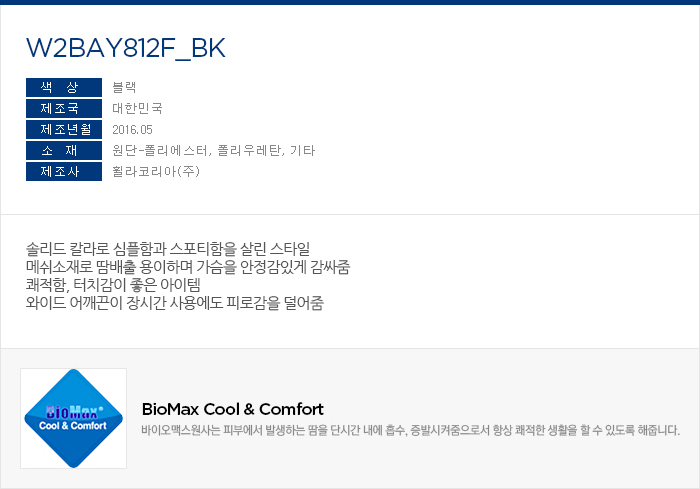 W2BAY812F_BK

색 상
블랙
제조국
대한민국
제조년월
2016.05
소 재
원단-폴리에스터, 폴리우레탄, 기타
제조사
휠라코리아(주)

솔리드 칼라로 심플함과 스포티함을 살린 스타일
메쉬소재로 땀배출 용이하며 가슴을 안정감있게 감싸줌
쾌적함, 터치감이 좋은 아이템
와이드 어깨끈이 장시간 사용에도 피로감을 덜어줌

BioMax®
Cool & Comfort

BioMax Cool & Comfort
바이오맥스원사는 피부에서 발생하는 땀을 단시간 내에 흡수, 증발시켜줌으로서 항상 쾌적한 생활을 할 수 있도록 해줍니다.